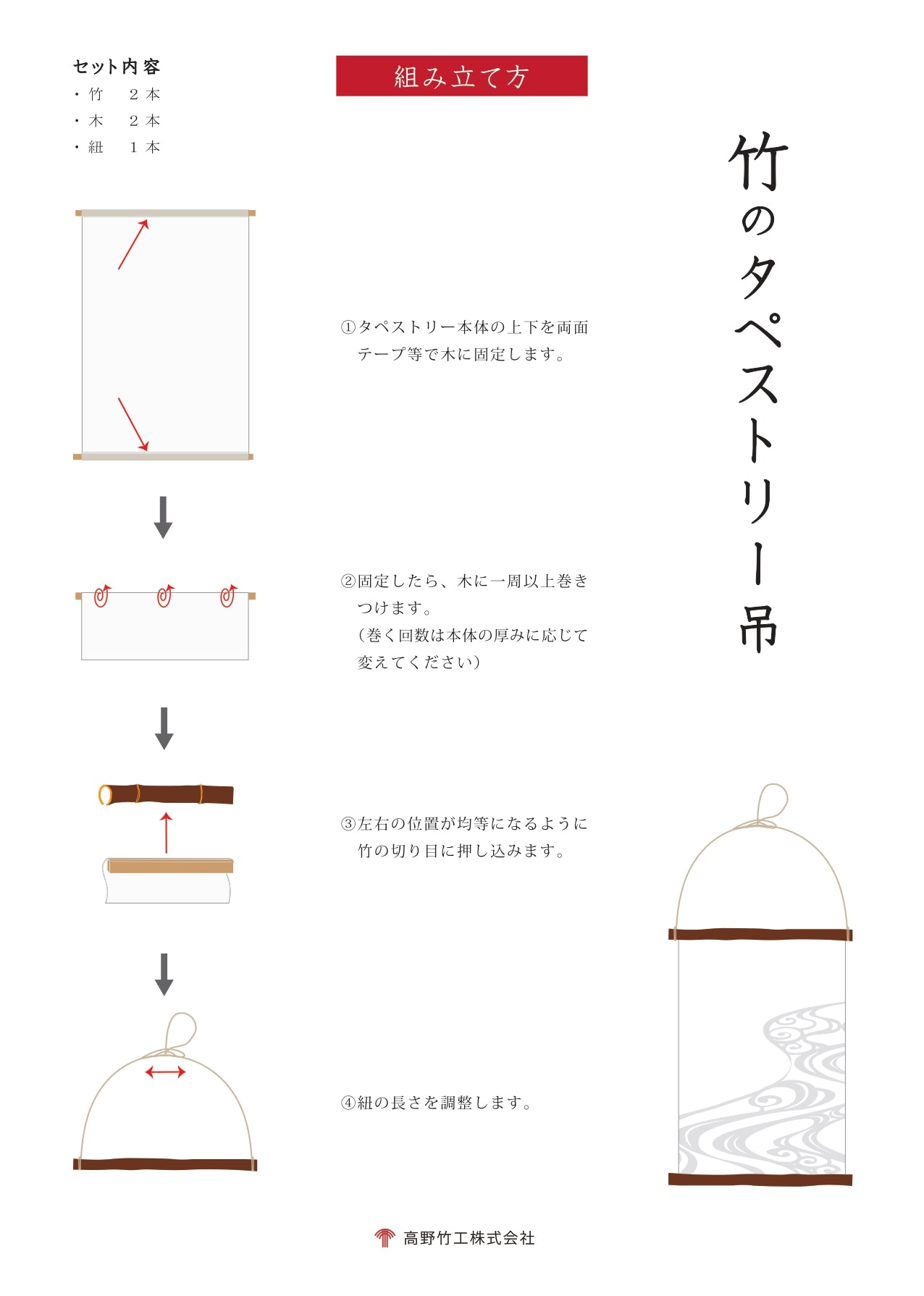 セット内容
・竹　２本
・木　２本
・紐　１本

組み立て方

竹のタペストリー吊

①タペストリー本体の上下を両面テープ等で木に固定します。

②固定したら、木に一周以上巻きつけます。
（巻く回数は本体の厚みに応じて変えてください）

③左右の位置が均等になるように竹の切り目に押し込みます。

④紐の長さを調整します。

高野竹工株式会社